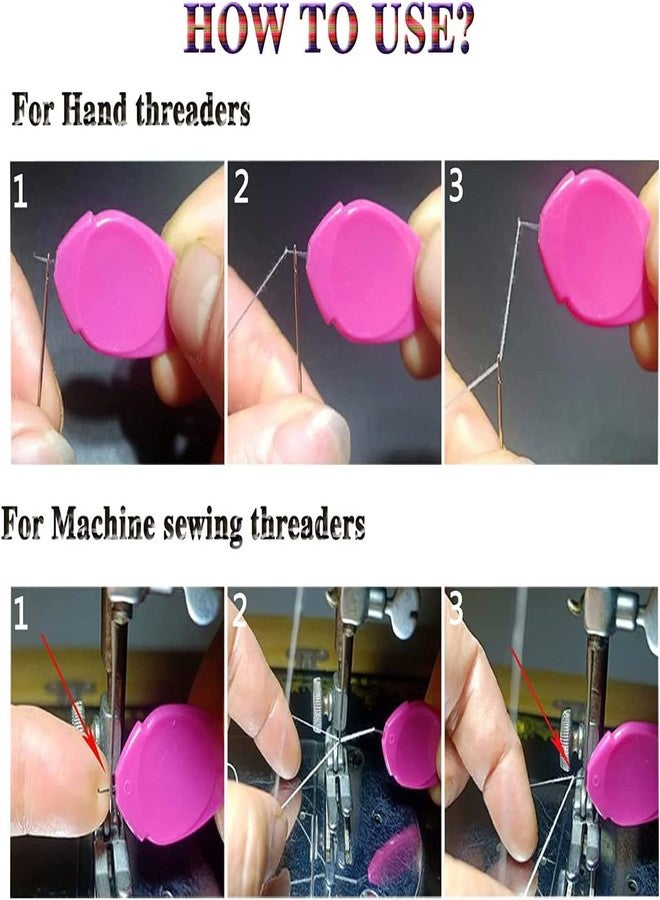 HOW TO USE?

For Hand threaders

1

2

3

For Machine sewing threaders

1

2

3